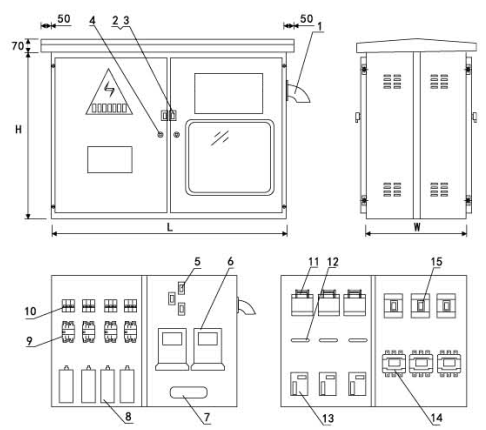 50
4
2 3
50
1
70
H
L
W
5
6
10
9
8
7
11
12
15
13
14